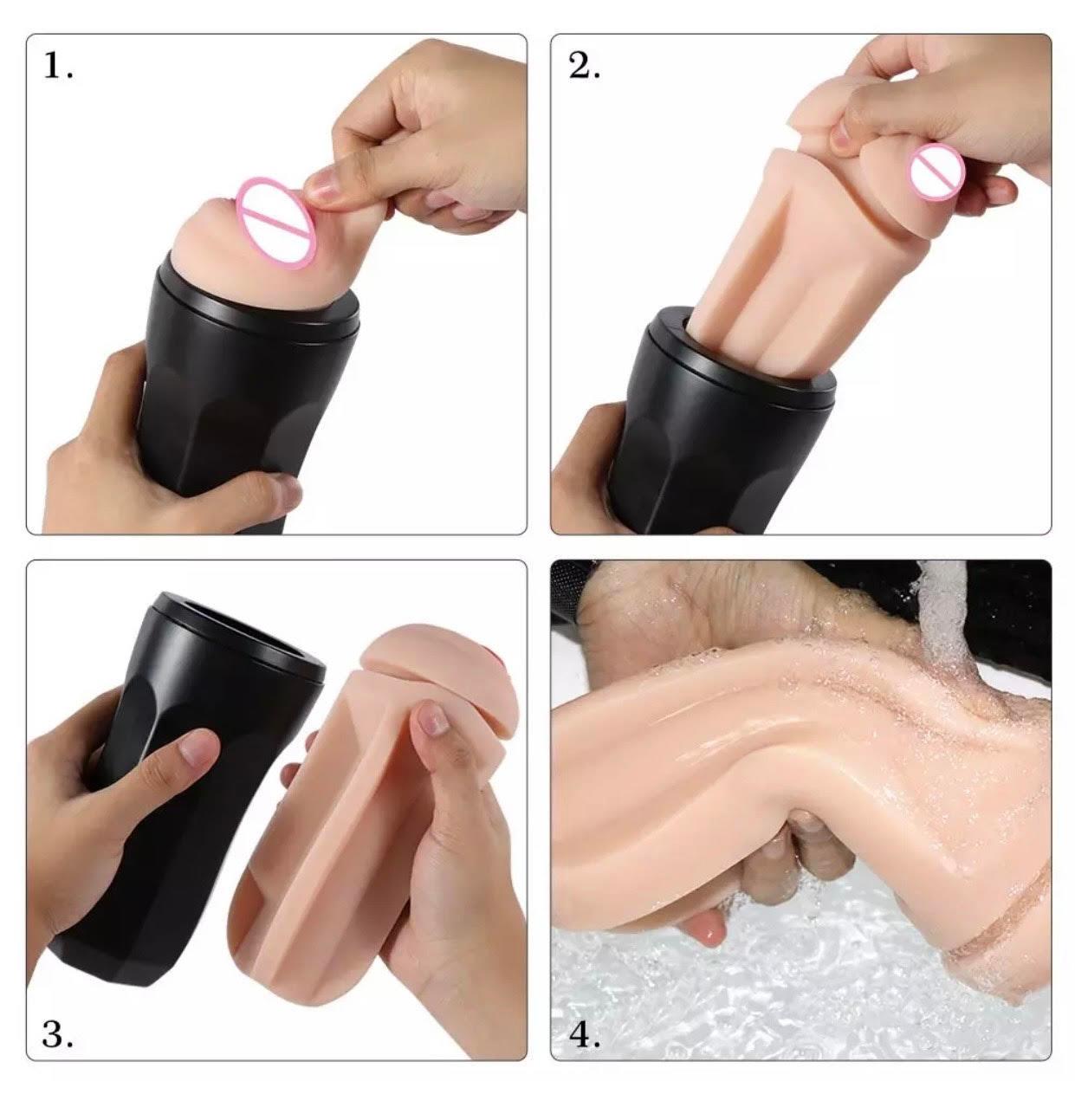 1.

2.

3.

4.